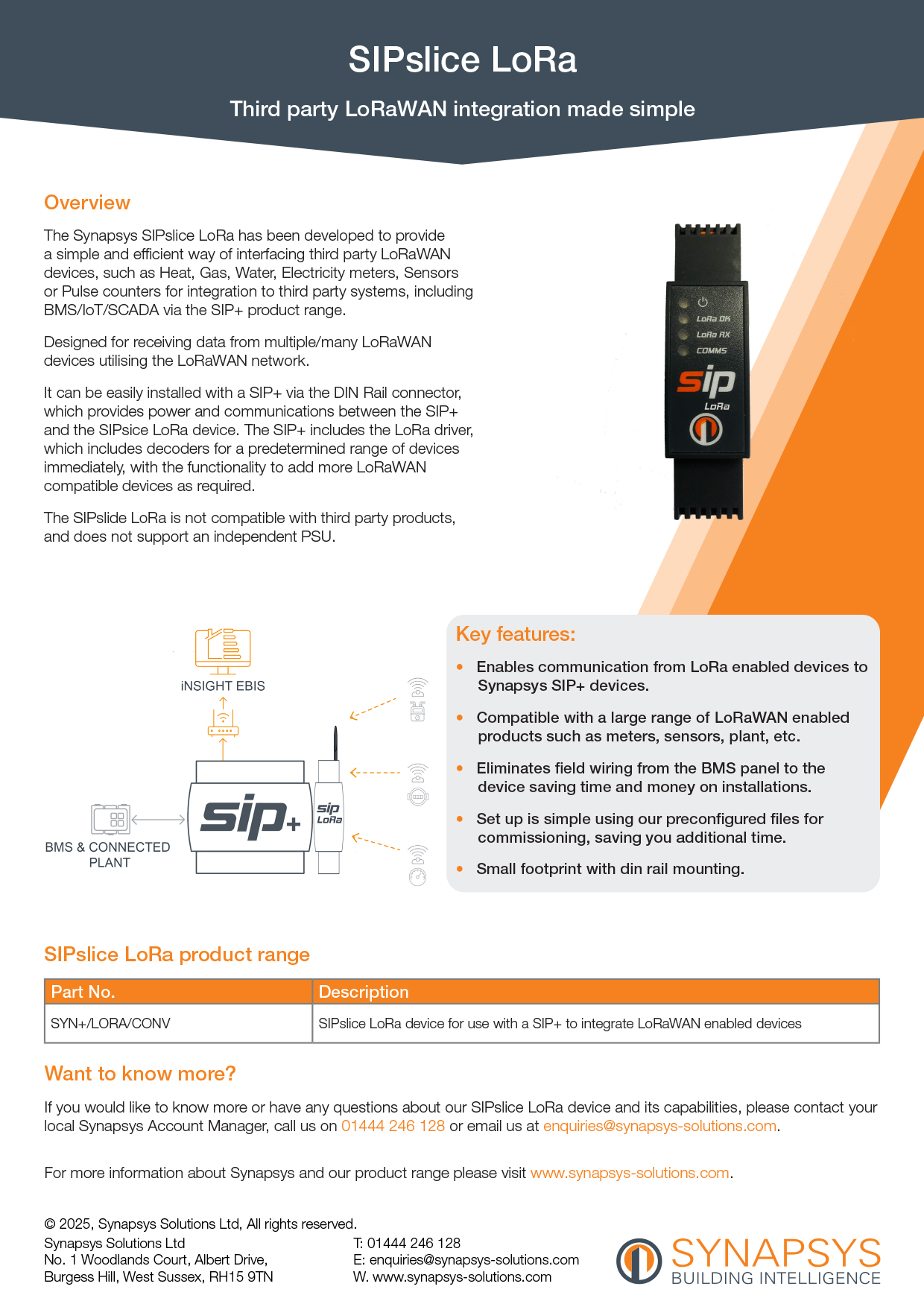 SIPslice LoRa

Third party LoRaWAN integration made simple

Overview

The Synapsys SIPslice LoRa has been developed to provide a simple and efficient way of interfacing third party LoRaWAN devices, such as Heat, Gas, Water, Electricity meters, Sensors or Pulse counters for integration to third party systems, including BMS/IoT/SCADA via the SIP+ product range.

Designed for receiving data from multiple/many LoRaWAN devices utilising the LoRaWAN network.

It can be easily installed with a SIP+ via the DIN Rail connector, which provides power and communications between the SIP+ and the SIPsice LoRa device. The SIP+ includes the LoRa driver, which includes decoders for a predetermined range of devices immediately, with the functionality to add more LoRaWAN compatible devices as required.

The SIPslide LoRa is not compatible with third party products, and does not support an independent PSU.

LoRa OK
LoRa RX
COMMS
sip
LoRa

iNSIGHT EBIS

BMS & CONNECTED PLANT

sip+

sip LoRa

Key features:

• Enables communication from LoRa enabled devices to Synapsys SIP+ devices.

• Compatible with a large range of LoRaWAN enabled products such as meters, sensors, plant, etc.

• Eliminates field wiring from the BMS panel to the device saving time and money on installations.

• Set up is simple using our preconfigured files for commissioning, saving you additional time.

• Small footprint with din rail mounting.

SIPslice LoRa product range

| Part No. | Description |
|---|---|
| SYN+/LORA/CONV | SIPslice LoRa device for use with a SIP+ to integrate LoRaWAN enabled devices |

Want to know more?

If you would like to know more or have any questions about our SIPslice LoRa device and its capabilities, please contact your local Synapsys Account Manager, call us on 01444 246 128 or email us at enquiries@synapsys-solutions.com.

For more information about Synapsys and our product range please visit www.synapsys-solutions.com.

© 2025, Synapsys Solutions Ltd, All rights reserved.
Synapsys Solutions Ltd
No. 1 Woodlands Court, Albert Drive,
Burgess Hill, West Sussex, RH15 9TN

T: 01444 246 128
E: enquiries@synapsys-solutions.com
W. www.synapsys-solutions.com

SYNAPSYS
BUILDING INTELLIGENCE